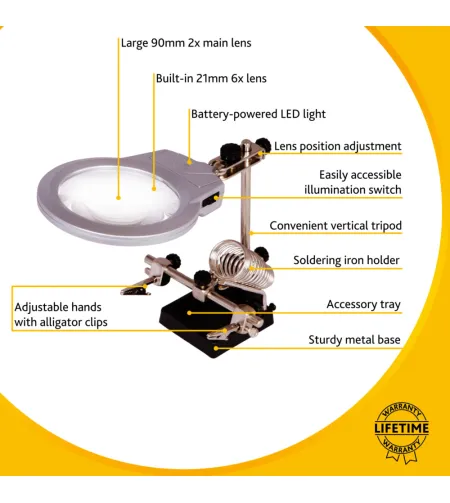 Large 90mm 2x main lens

Built-in 21mm 6x lens

Battery-powered LED light

Lens position adjustment

Easily accessible illumination switch

Convenient vertical tripod

Soldering iron holder

Adjustable hands with alligator clips

Accessory tray

Sturdy metal base

WARRANTY
LIFETIME
WARRANTY